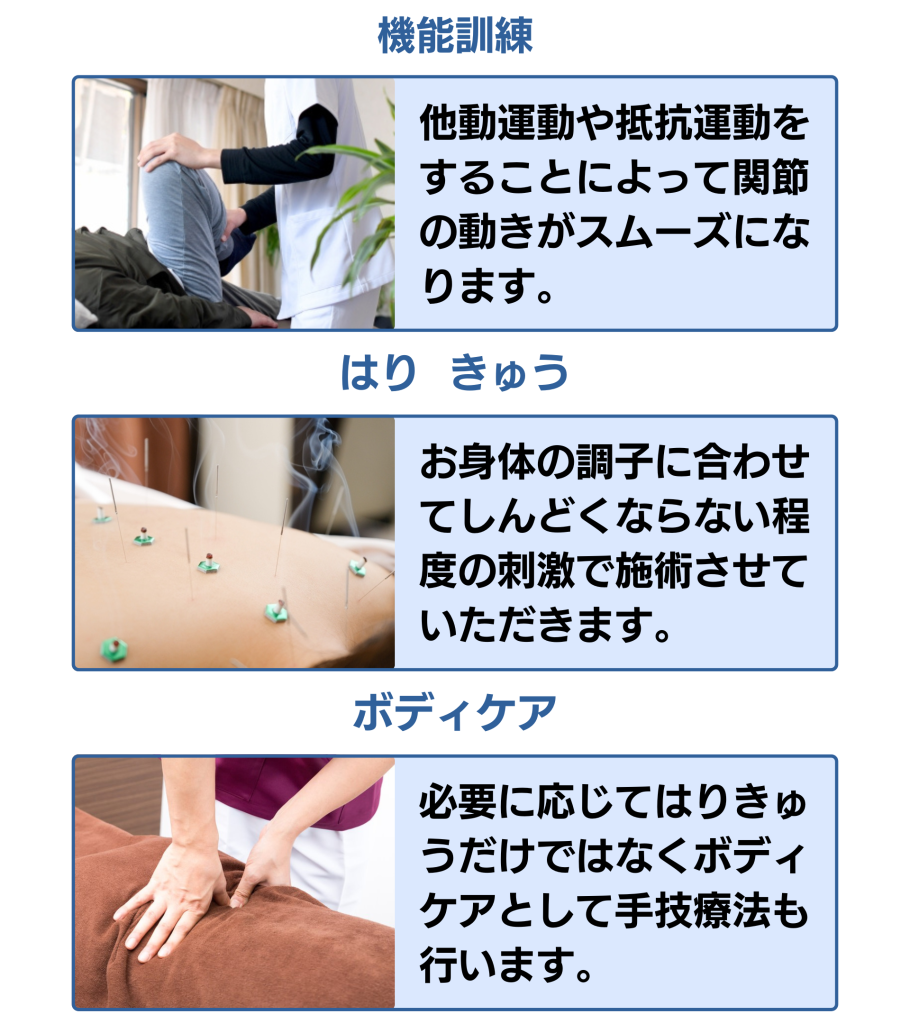 機能訓練

他動運動や抵抗運動をすることによって関節の動きがスムーズになります。

はり　きゅう

お身体の調子に合わせてしんどくならない程度の刺激で施術させていただきます。

ボディケア

必要に応じてはりきゅうだけではなくボディケアとして手技療法も行います。